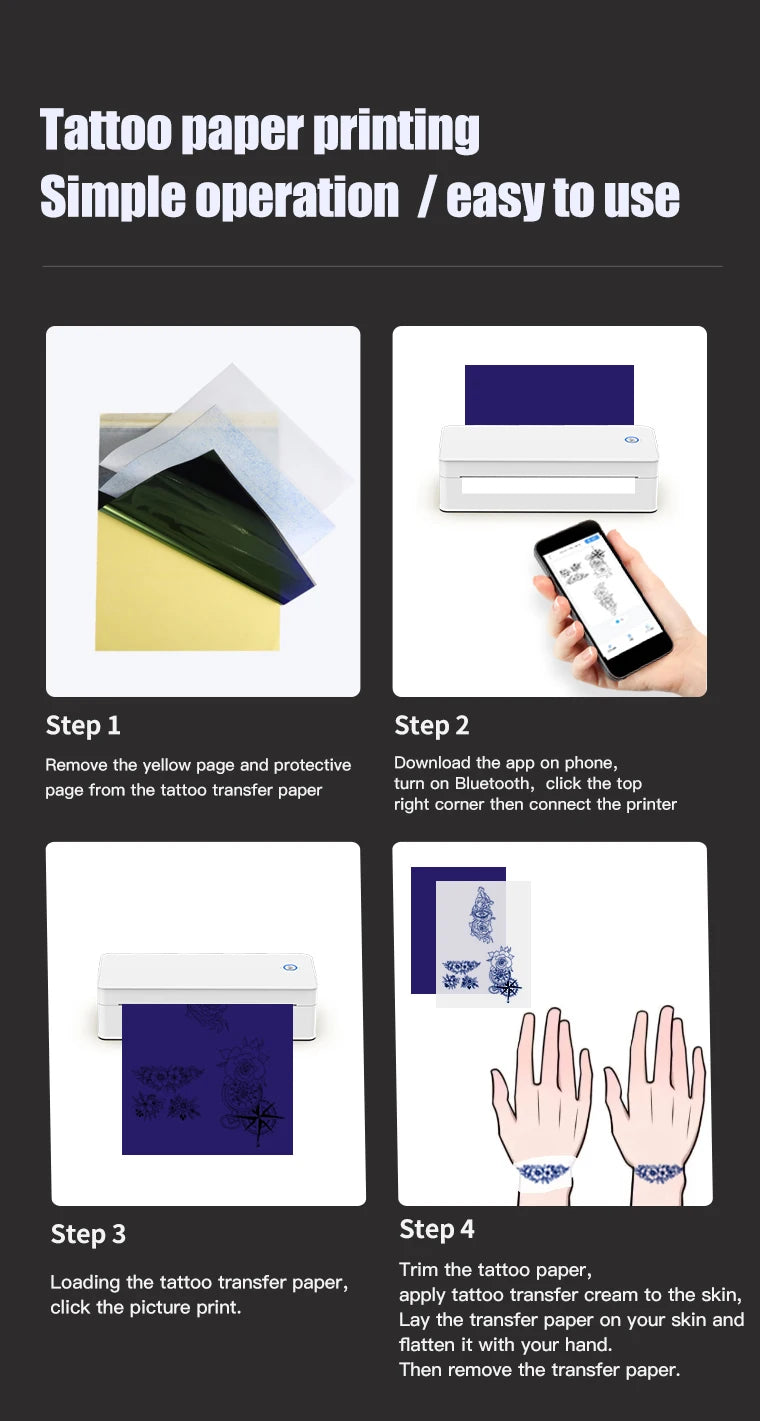 Tattoo paper printing
Simple operation / easy to use

Step 1
Remove the yellow page and protective page from the tattoo transfer paper

Step 2
Download the app on phone, turn on Bluetooth, click the top right corner then connect the printer

Step 3
Loading the tattoo transfer paper, click the picture print.

Step 4
Trim the tattoo paper,
apply tattoo transfer cream to the skin,
Lay the transfer paper on your skin and flatten it with your hand.
Then remove the transfer paper.